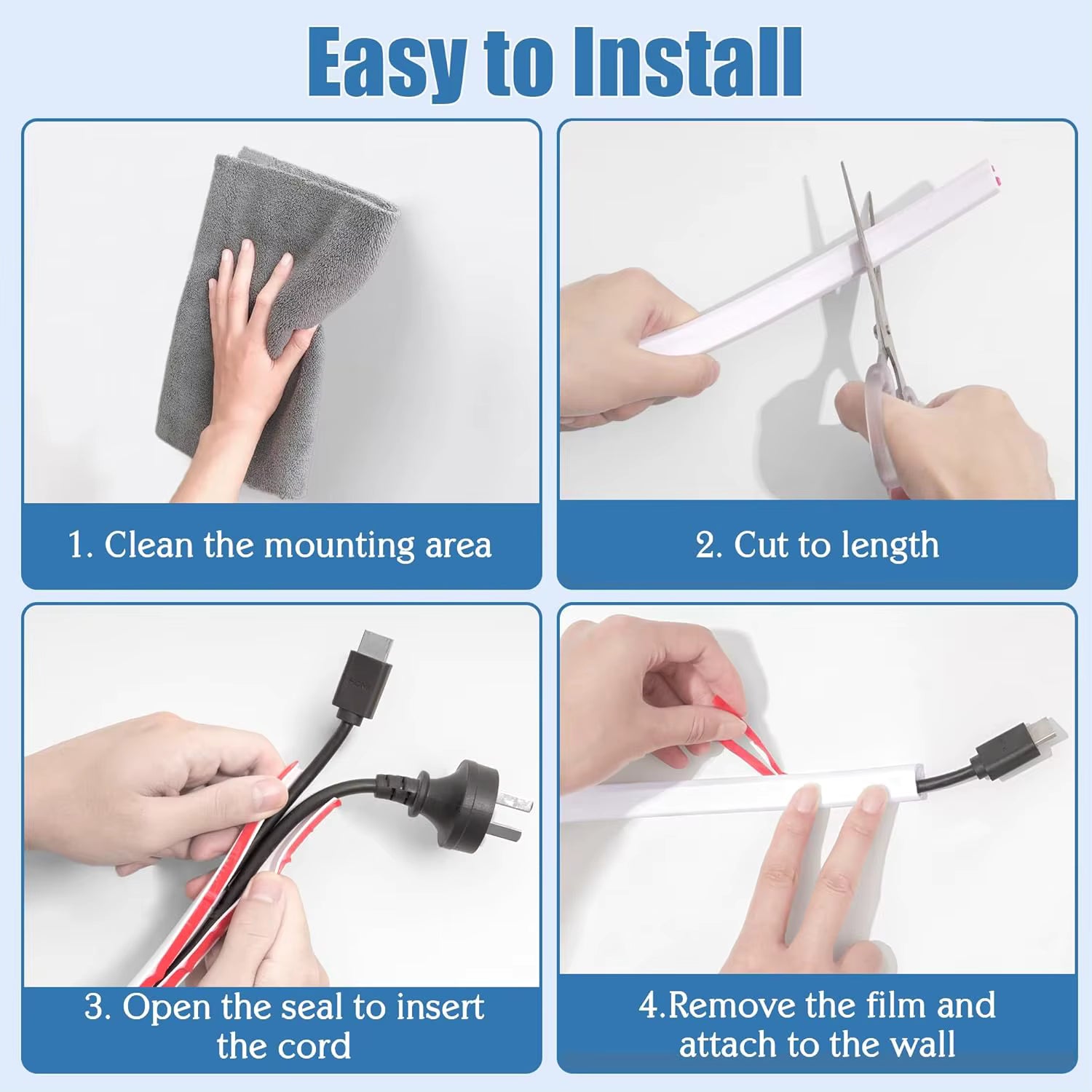 Easy to Install

1. Clean the mounting area

2. Cut to length

3. Open the seal to insert the cord

4.Remove the film and attach to the wall